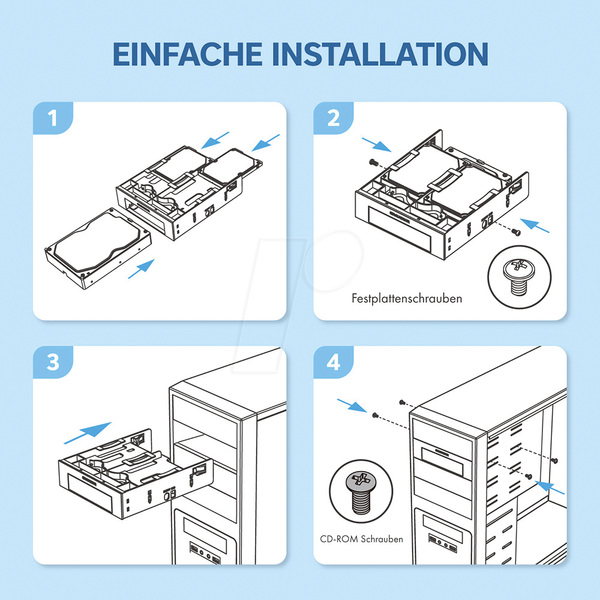 EINFACHE INSTALLATION

1

2

Festplattenschrauben

3

4

CD-ROM Schrauben